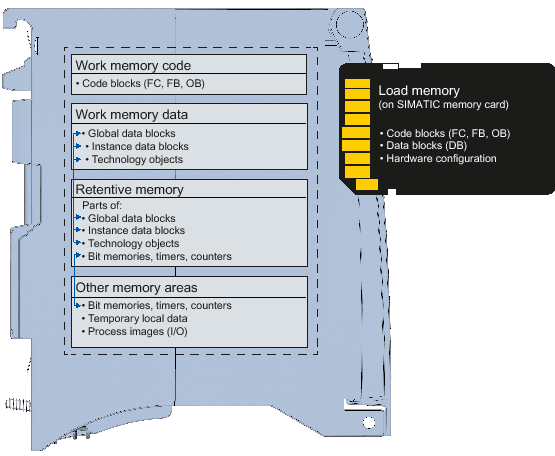 Work memory code
• Code blocks (FC, FB, OB)

Work memory data
• Global data blocks
• Instance data blocks
• Technology objects

Retentive memory
Parts of:
• Global data blocks
• Instance data blocks
• Technology objects
• Bit memories, timers, counters

Other memory areas
• Bit memories, timers, counters
• Temporary local data
• Process images (I/O)

Load memory
(on SIMATIC memory card)
• Code blocks (FC, FB, OB)
• Data blocks (DB)
• Hardware configuration